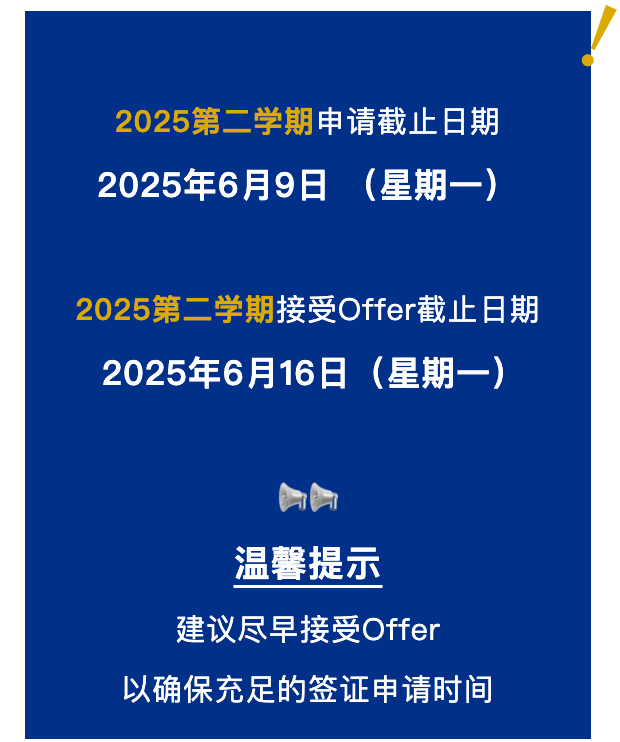 2025第二学期申请截止日期
2025年6月9日 （星期一）

2025第二学期接受Offer截止日期
2025年6月16日（星期一）

温馨提示
建议尽早接受Offer
以确保充足的签证申请时间